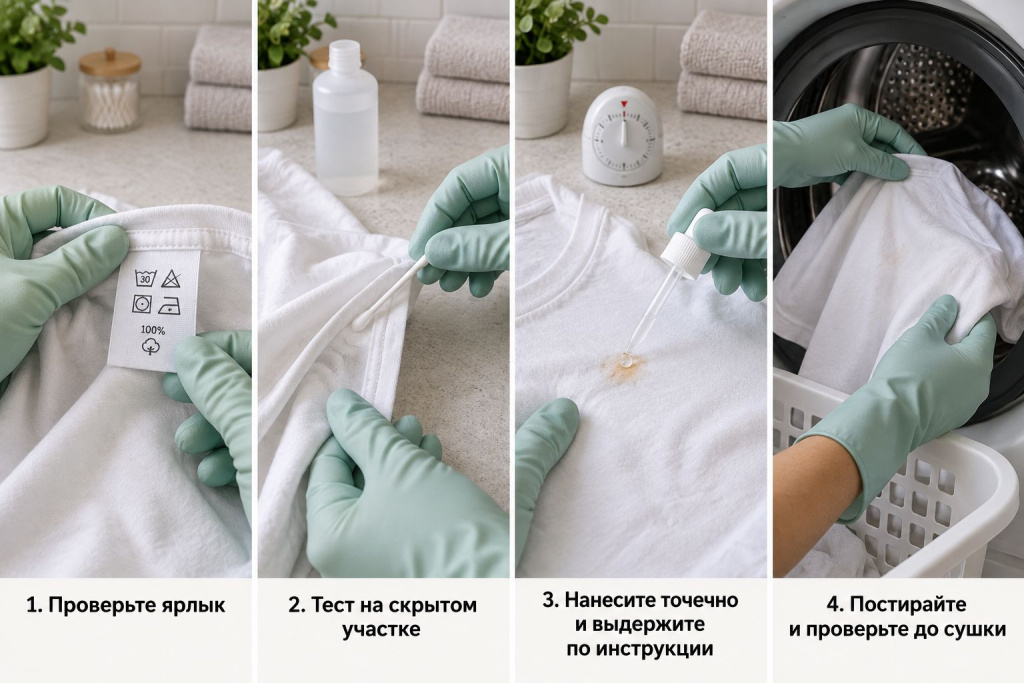 30

100%

1. Проверьте ярлык

2. Тест на скрытом участке

3. Нанесите точечно и выдержите по инструкции

4. Постирайте и проверьте до сушки